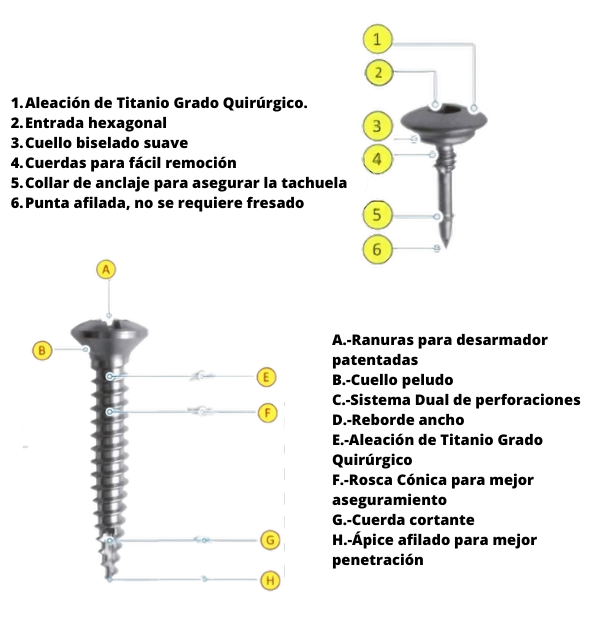 1. Aleación de Titanio Grado Quirúrgico.
2. Entrada hexagonal
3. Cuello biselado suave
4. Cuerdas para fácil remoción
5. Collar de anclaje para asegurar la tachuela
6. Punta afilada, no se requiere fresado

1
2
3
4
5
6

A
B
E
F
G
H

A.-Ranuras para desarmador patentadas
B.-Cuello peludo
C.-Sistema Dual de perforaciones
D.-Reborde ancho
E.-Aleación de Titanio Grado Quirúrgico
F.-Rosca Cónica para mejor aseguramiento
G.-Cuerda cortante
H.-Ápice afilado para mejor penetración